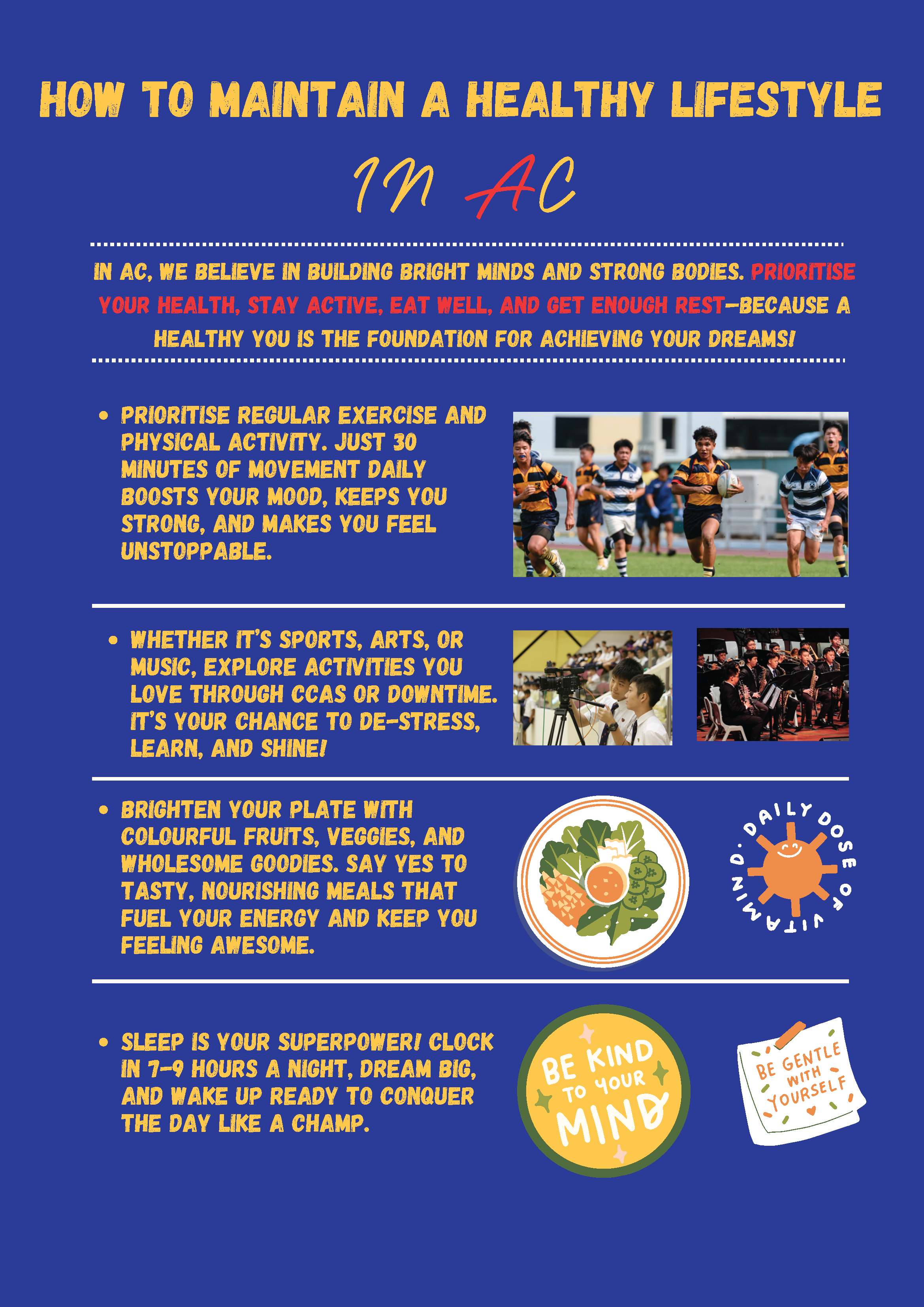 HOW TO MAINTAIN A HEALTHY LIFESTYLE

IN AC

IN AC, WE BELIEVE IN BUILDING BRIGHT MINDS AND STRONG BODIES. PRIORITISE YOUR HEALTH, STAY ACTIVE, EAT WELL, AND GET ENOUGH REST—BECAUSE A HEALTHY YOU IS THE FOUNDATION FOR ACHIEVING YOUR DREAMS!

• PRIORITISE REGULAR EXERCISE AND PHYSICAL ACTIVITY. JUST 30 MINUTES OF MOVEMENT DAILY BOOSTS YOUR MOOD, KEEPS YOU STRONG, AND MAKES YOU FEEL UNSTOPPABLE.

• WHETHER IT'S SPORTS, ARTS, OR MUSIC, EXPLORE ACTIVITIES YOU LOVE THROUGH CCAS OR DOWNTIME. IT'S YOUR CHANCE TO DE-STRESS, LEARN, AND SHINE!

• BRIGHTEN YOUR PLATE WITH COLOURFUL FRUITS, VEGGIES, AND WHOLESOME GOODIES. SAY YES TO TASTY, NOURISHING MEALS THAT FUEL YOUR ENERGY AND KEEP YOU FEELING AWESOME.

DAILY DOSE OF VITAMIN D.

• SLEEP IS YOUR SUPERPOWER! CLOCK IN 7-9 HOURS A NIGHT, DREAM BIG, AND WAKE UP READY TO CONQUER THE DAY LIKE A CHAMP.

BE KIND TO YOUR MIND

BE GENTLE WITH YOURSELF